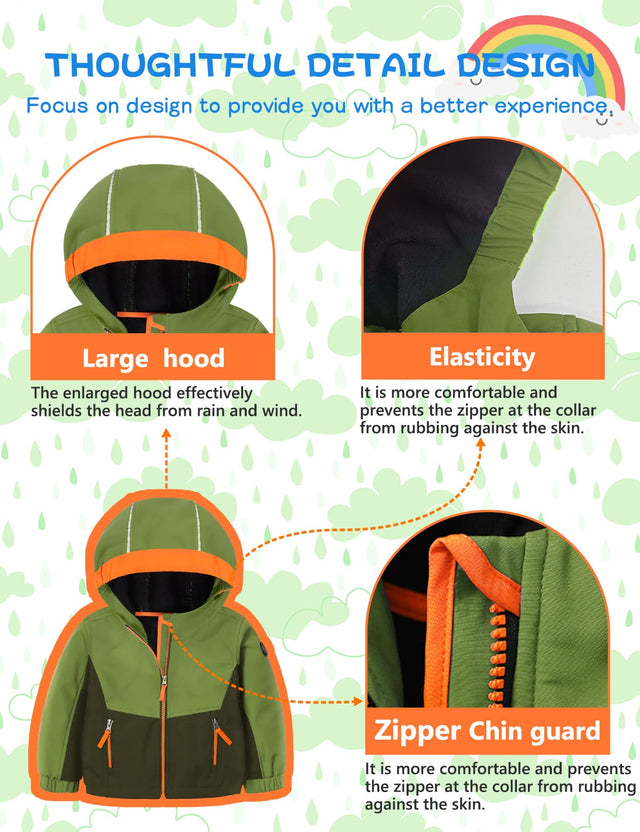 THOUGHTFUL DETAIL DESIGN

Focus on design to provide you with a better experience.

Large hood

The enlarged hood effectively shields the head from rain and wind.

Elasticity

It is more comfortable and prevents the zipper at the collar from rubbing against the skin.

Zipper Chin guard

It is more comfortable and prevents the zipper at the collar from rubbing against the skin.