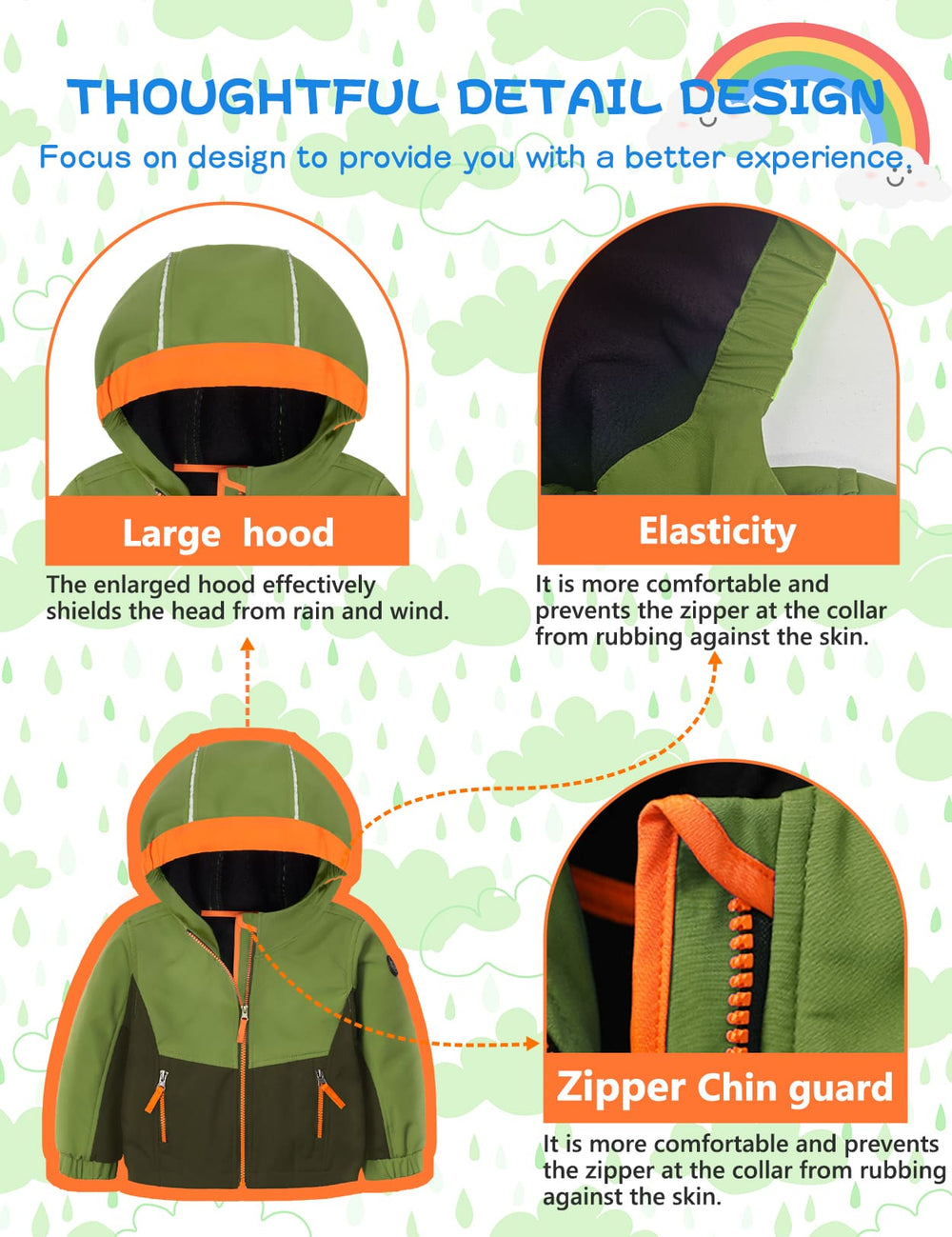 THOUGHTFUL DETAIL DESIGN

Focus on design to provide you with a better experience.

Large hood

The enlarged hood effectively shields the head from rain and wind.

Elasticity

It is more comfortable and prevents the zipper at the collar from rubbing against the skin.

Zipper Chin guard

It is more comfortable and prevents the zipper at the collar from rubbing against the skin.